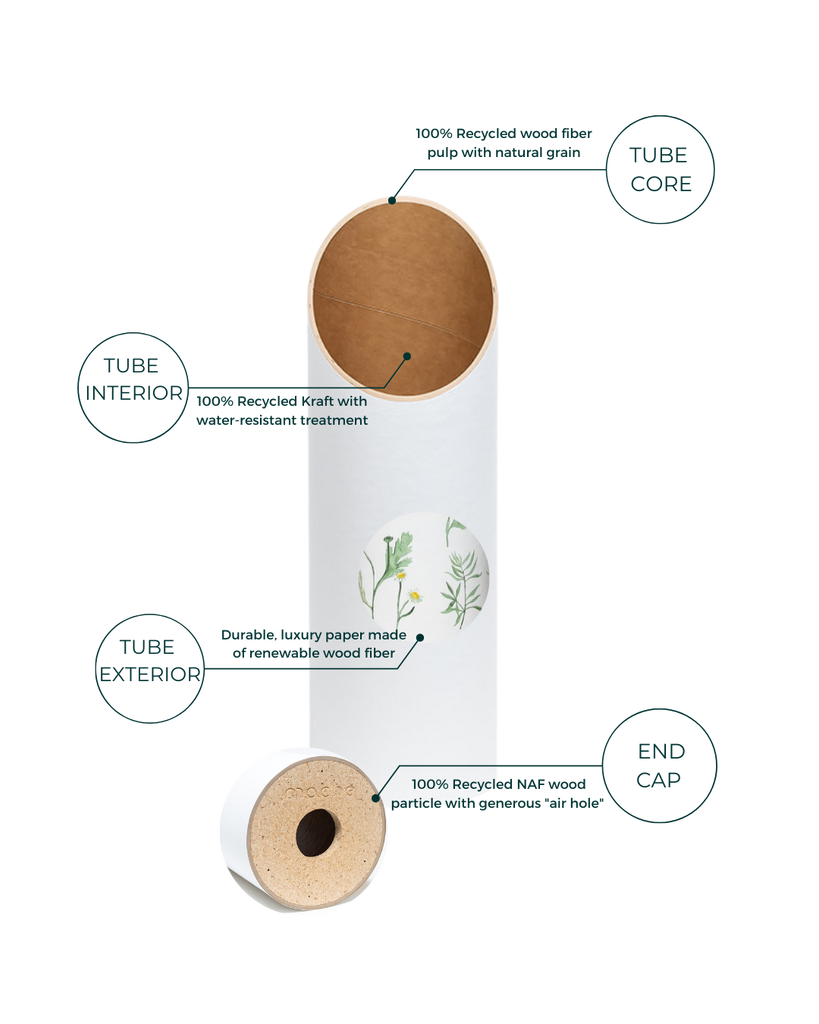 100% Recycled wood fiber pulp with natural grain

TUBE CORE

TUBE INTERIOR

100% Recycled Kraft with water-resistant treatment

TUBE EXTERIOR

Durable, luxury paper made of renewable wood fiber

END CAP

100% Recycled NAF wood particle with generous "air hole"

mache